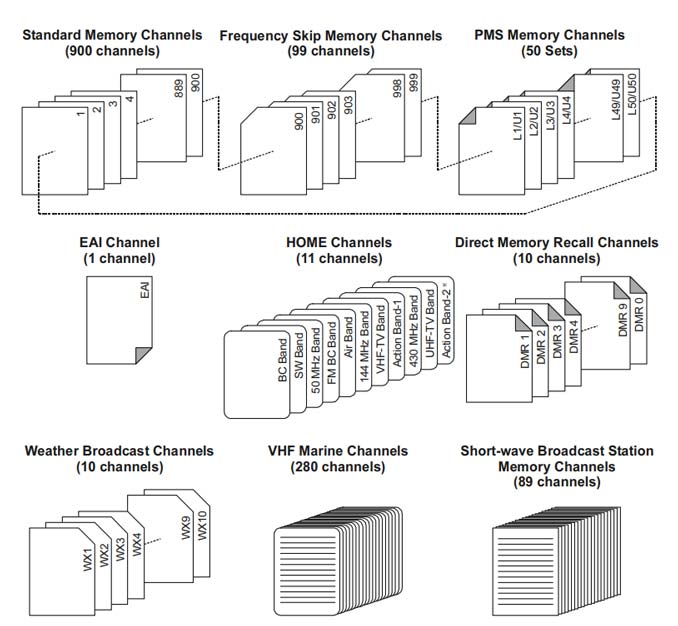 Standard Memory Channels
(900 channels)

1
2
3
4
889
900

Frequency Skip Memory Channels
(99 channels)

900
901
902
903
998
999

PMS Memory Channels
(50 Sets)

L1/U1
L2/U2
L3/U3
L4/U4
L49/U49
L50/U50

EAI Channel
(1 channel)

EAI

HOME Channels
(11 channels)

BC Band
SW Band
50 MHz Band
FM BC Band
Air Band
144 MHz Band
VHF-TV Band
Action Band-1
430 MHz Band
UHF-TV Band
Action Band-2*

Direct Memory Recall Channels
(10 channels)

DMR 1
DMR 2
DMR 3
DMR 4
DMR 9
DMR 0

Weather Broadcast Channels
(10 channels)

WX1
WX2
WX3
WX4
WX9
WX10

VHF Marine Channels
(280 channels)

Short-wave Broadcast Station
Memory Channels
(89 channels)